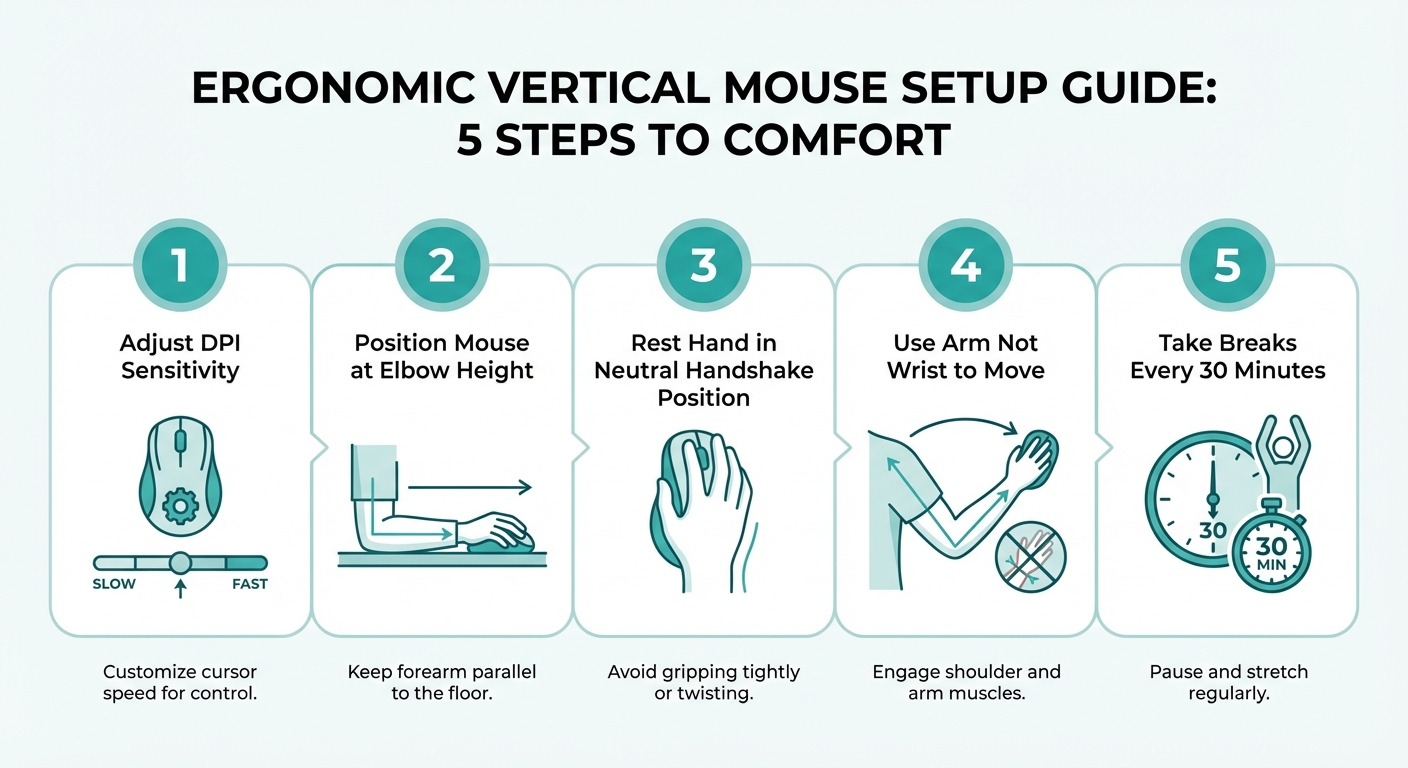 ERGONOMIC VERTICAL MOUSE SETUP GUIDE:
5 STEPS TO COMFORT

1

Adjust DPI Sensitivity

SLOW

FAST

Customize cursor speed for control.

2

Position Mouse at Elbow Height

Keep forearm parallel to the floor.

3

Rest Hand in Neutral Handshake Position

Avoid gripping tightly or twisting.

4

Use Arm Not Wrist to Move

Engage shoulder and arm muscles.

5

Take Breaks Every 30 Minutes

30

30 MIN

Pause and stretch regularly.