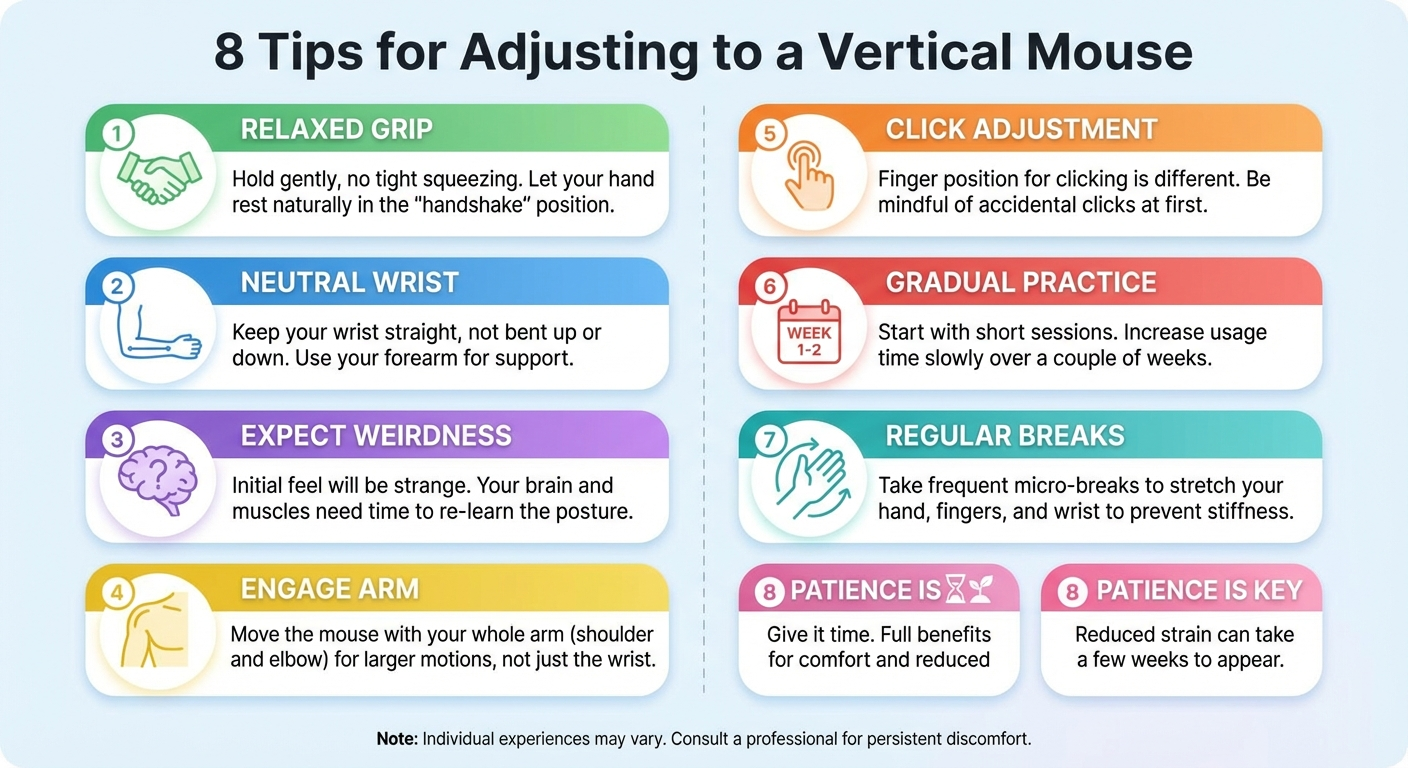 8 Tips for Adjusting to a Vertical Mouse

1 RELAXED GRIP
Hold gently, no tight squeezing. Let your hand rest naturally in the "handshake" position.

2 NEUTRAL WRIST
Keep your wrist straight, not bent up or down. Use your forearm for support.

3 EXPECT WEIRDNESS
Initial feel will be strange. Your brain and muscles need time to re-learn the posture.

4 ENGAGE ARM
Move the mouse with your whole arm (shoulder and elbow) for larger motions, not just the wrist.

5 CLICK ADJUSTMENT
Finger position for clicking is different. Be mindful of accidental clicks at first.

6 GRADUAL PRACTICE
WEEK 1-2
Start with short sessions. Increase usage time slowly over a couple of weeks.

7 REGULAR BREAKS
Take frequent micro-breaks to stretch your hand, fingers, and wrist to prevent stiffness.

8 PATIENCE IS
Give it time. Full benefits for comfort and reduced

8 PATIENCE IS KEY
Reduced strain can take a few weeks to appear.

Note: Individual experiences may vary. Consult a professional for persistent discomfort.